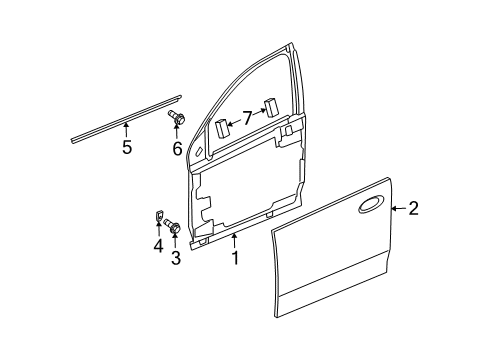 7
5
6
2
4
3
1