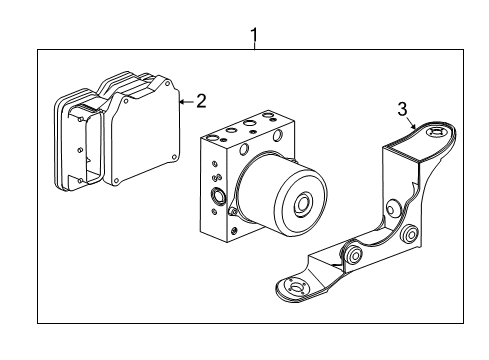 1
2
3