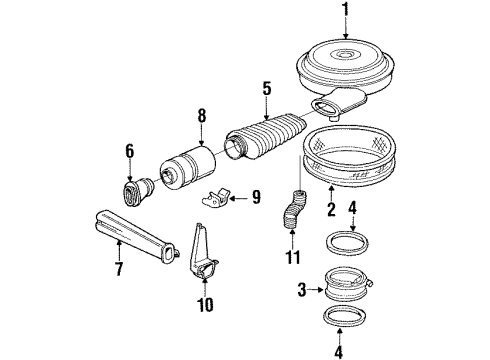 1
5
8
6
9
2
4
7
11
10
3
4