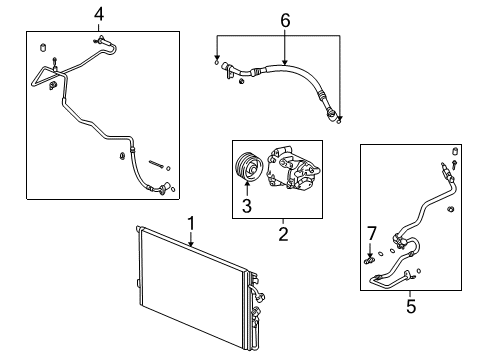 4
6
3
2
1
7
5