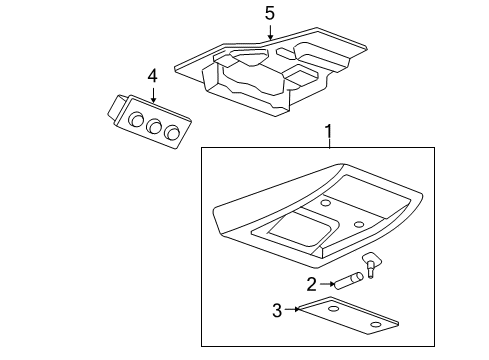 5
4
1
2
3