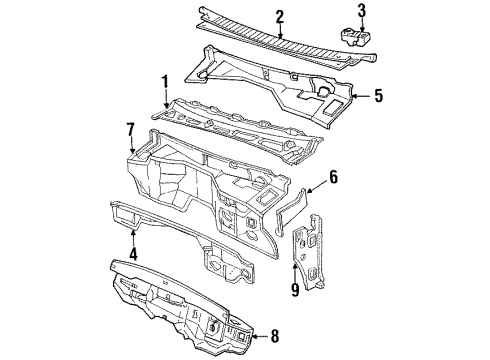 2
3
5
1
7
6
4
9
8