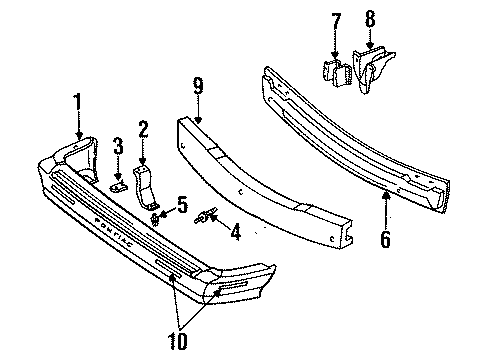 7
8
9
1
2
3
5
4
6
PONTIAC
10