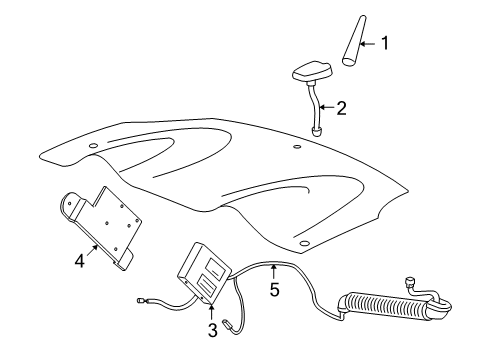 1
2
4
5
3