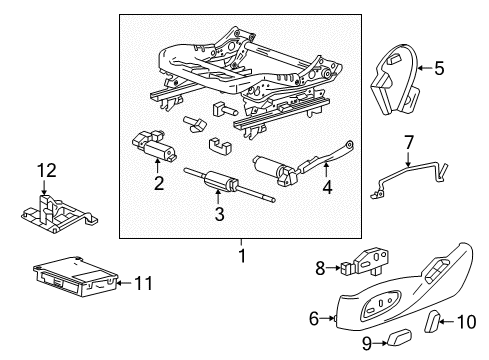 5
7
12
2
4
3
1
8
11
6
10
9