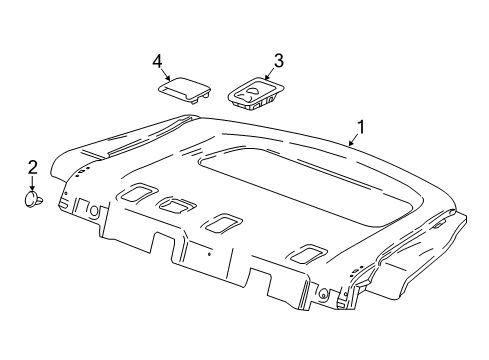 4
3
1
2