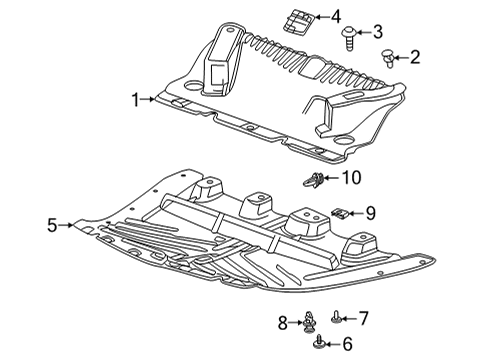 4
3
2
1
10
9
5
8
7
6