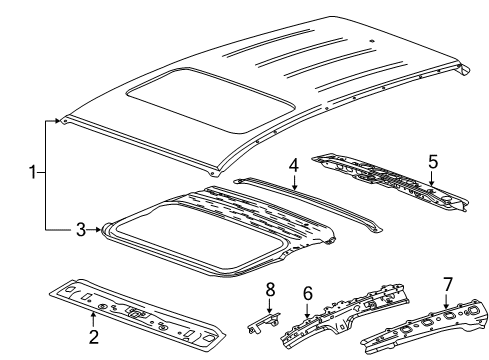 1
3
4
5
2
8
6
7