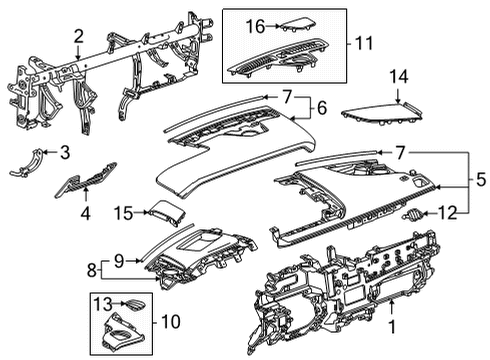 2
16
11
14
7
6
3
7
5
4
15
12
9
8
13
10
1