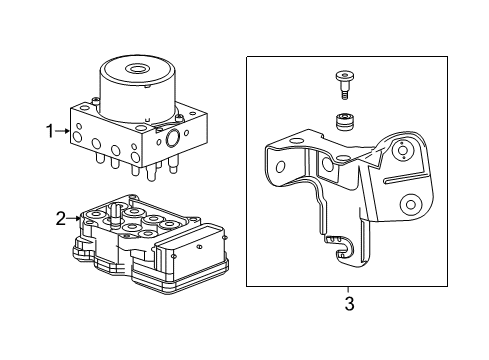 1
2
3