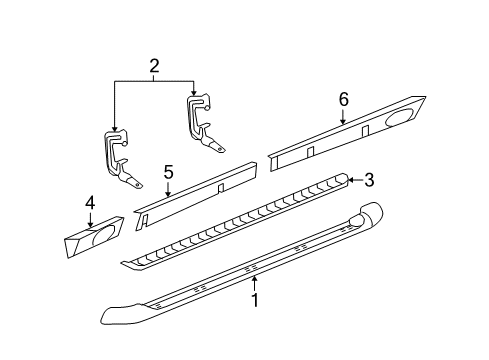 2
6
5
3
4
1