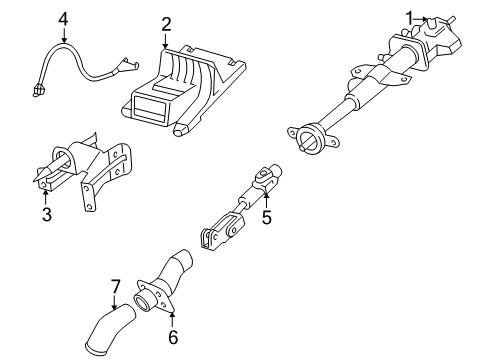 4
2
1
3
5
7
6