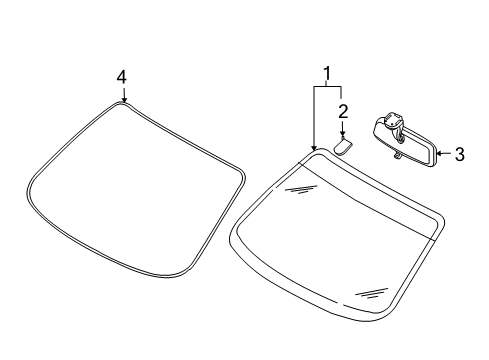 4
1
2
3