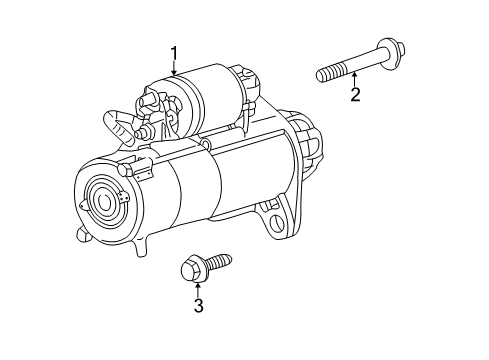 1
2
3