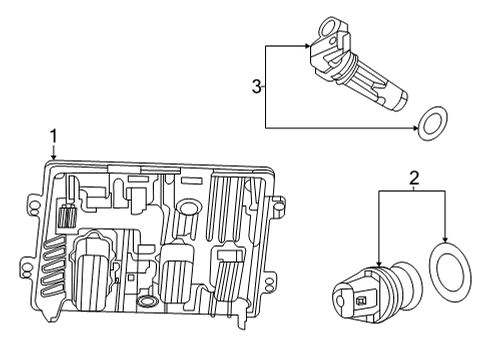 3
1
2