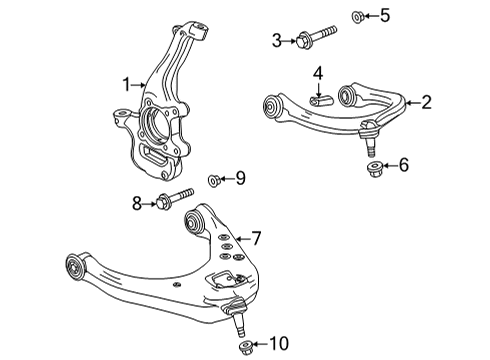 5
3
4
1
2
6
9
8
7
10