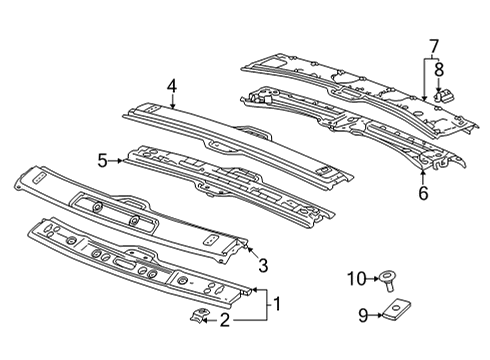 7
8
4
5
6
3
10
1
2
9