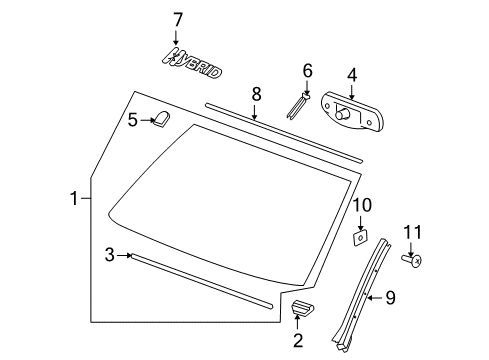 7
HYBRID
6
4
8
5
1
10
11
3
9
2