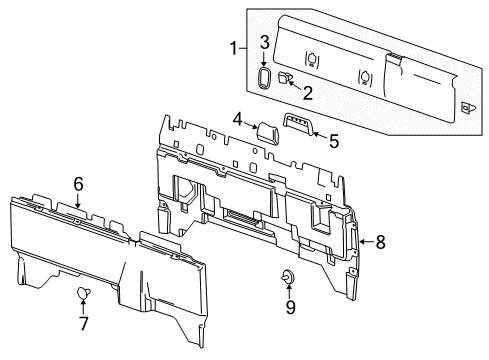 1
3
2
4
5
6
8
7
9