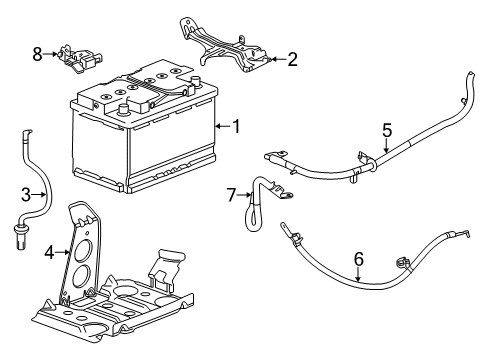 8
2
1
5
3
7
4
6