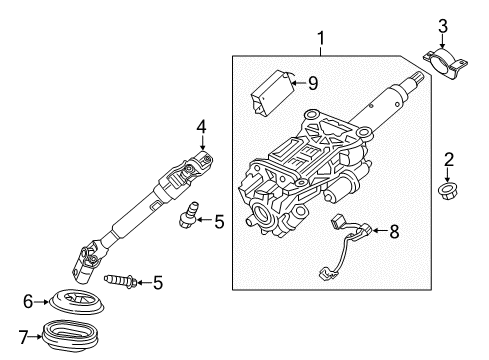 1
3
9
4
2
5
8
5
6
7