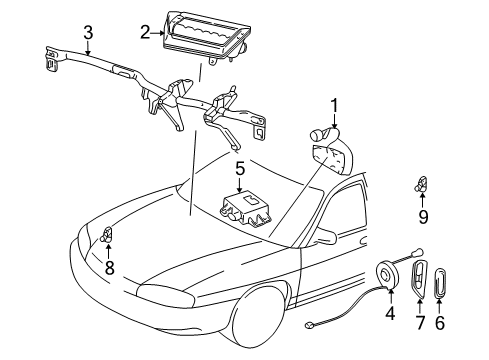 3
2
1
5
9
8
4
7
6