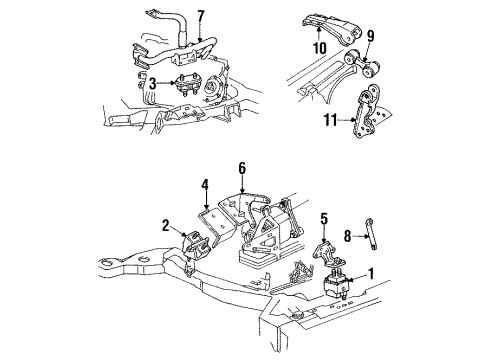 7
3
10
9
11
6
4
2
5
8
1