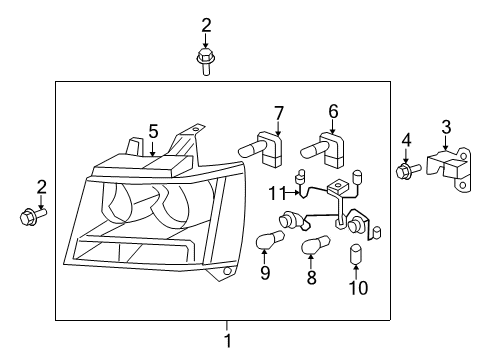 2
7
6
5
3
4
2
11
9
8
10
1