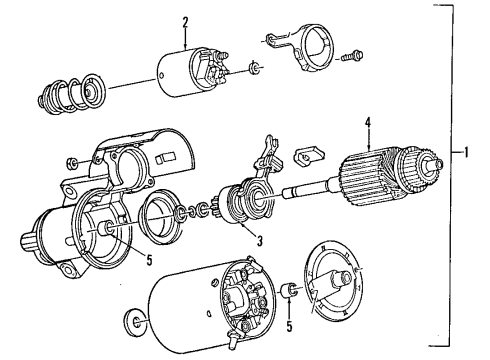 2
4
1
3
5
5