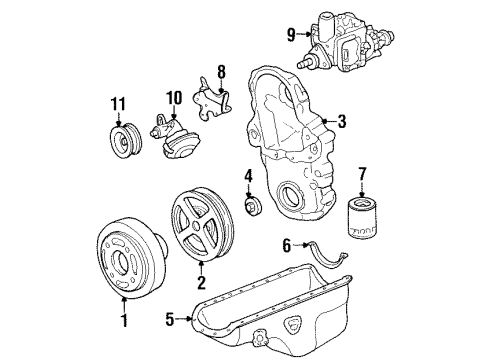 9
8
11
10
3
4
7
6
2
1
5