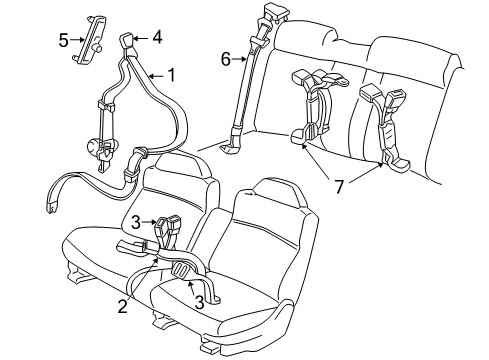 5
4
1
6
7
3
2
3