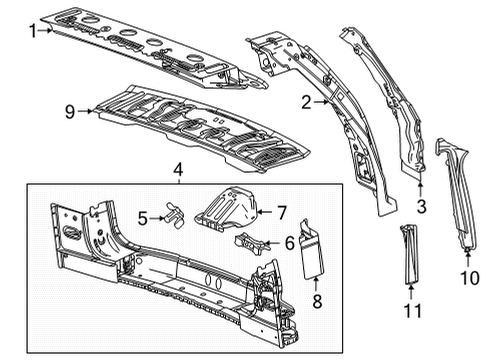 1
9
2
3
4
5
7
6
8
10
11