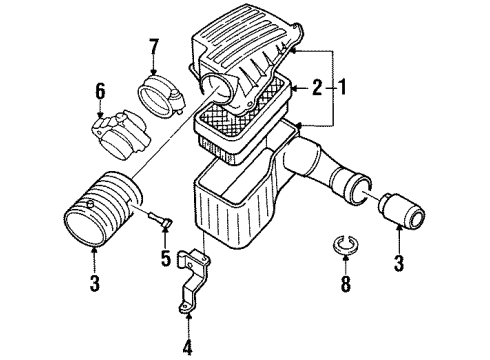 7
6
2
1
3
5
3
8
4