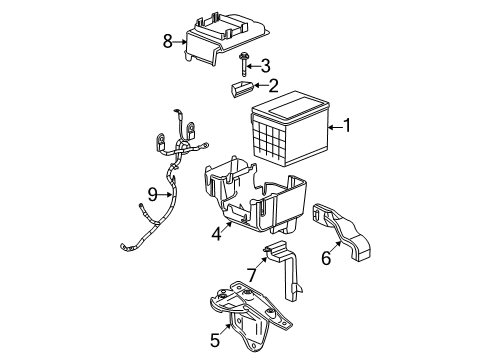 8
3
2
1
9
4
6
7
5