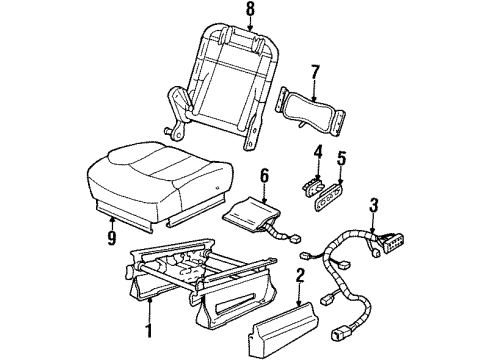 8
7
4
5
6
3
9
2
1