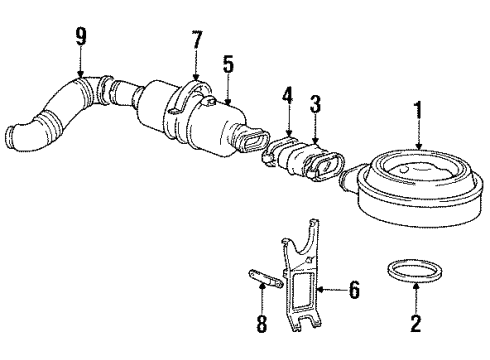 9
7
5
4
3
1
6
8
2