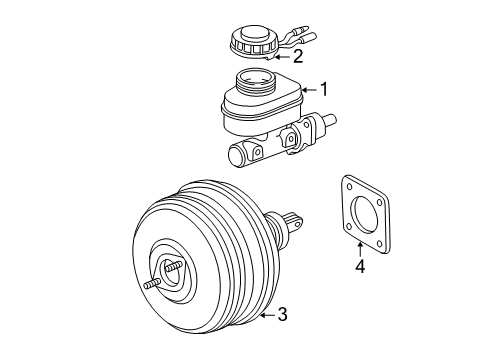 2
1
4
3