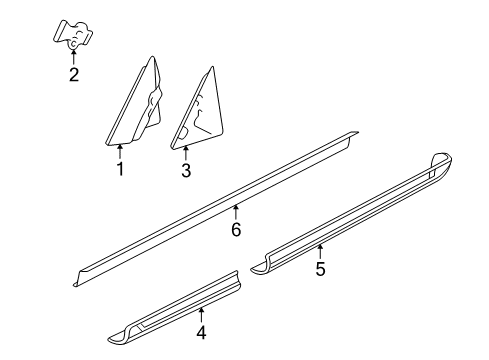 2
1
3
6
5
4