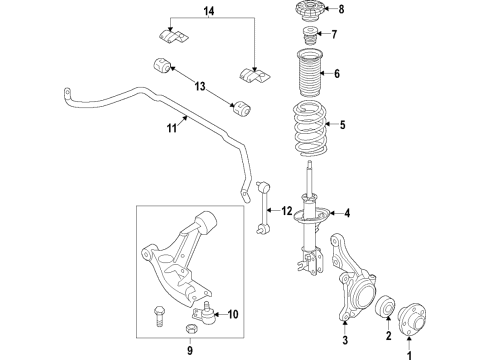 14
8
7
6
13
5
11
12
4
10
9
3
2
1