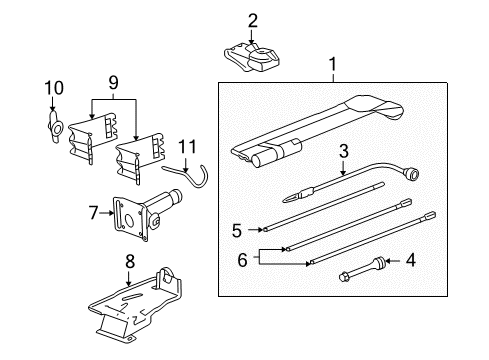 2
1
10
9
11
3
7
5
6
4
8