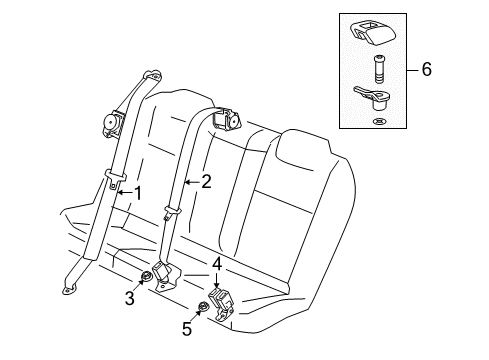 6
1
2
4
3
5