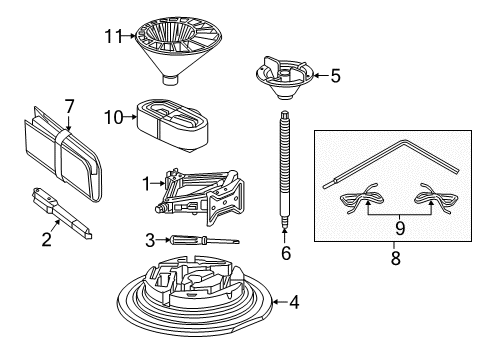 11
5
7
10
1
2
3
6
9
8
4