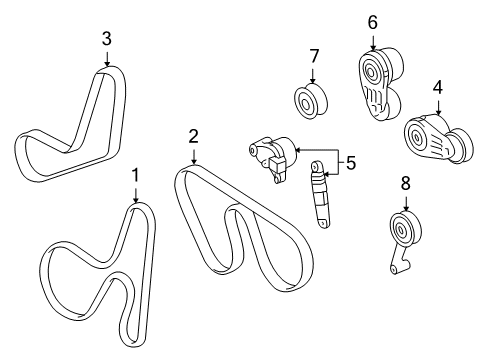 3
6
7
4
2
5
1
8