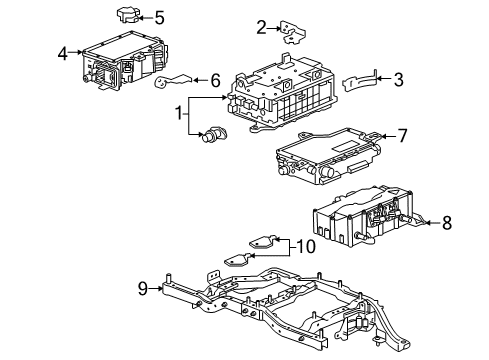 5
2
4
6
3
1
7
8
10
9