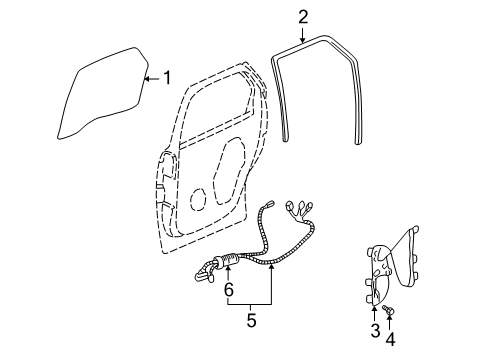 2
1
6
5
3
4