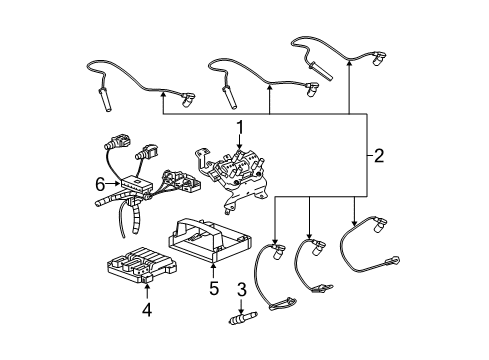 1
2
6
5
3
4