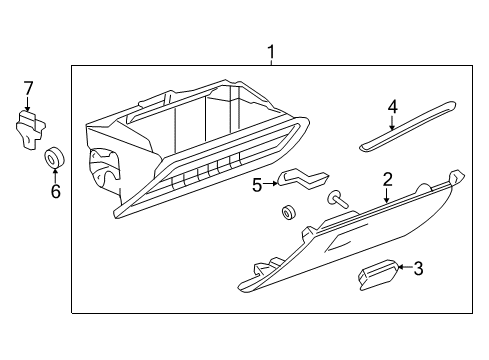 1
7
4
6
5
2
3