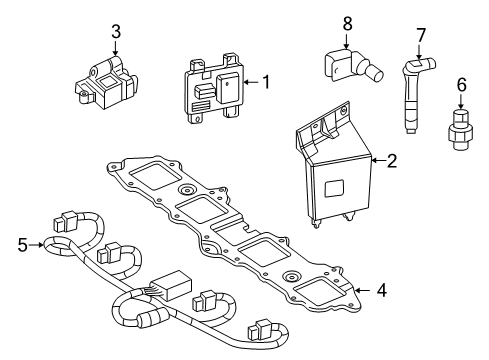 3
8
7
1
6
2
5
4