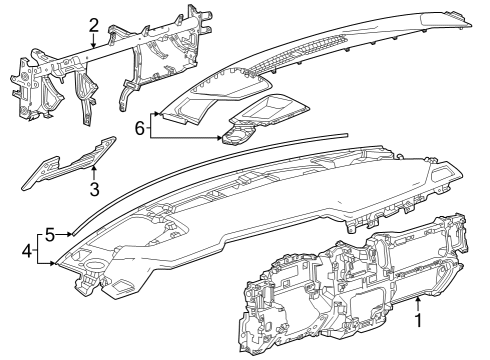 2
6
3
5
4
1