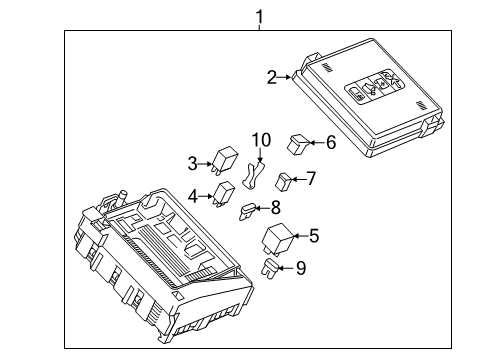 1
2
10
6
3
7
4
8
5
9